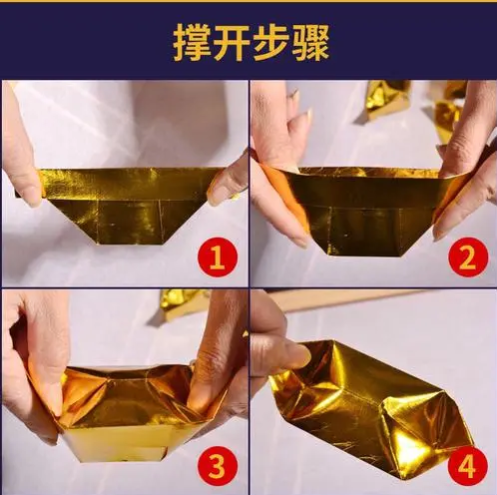 撑开步骤

1

2

3

4